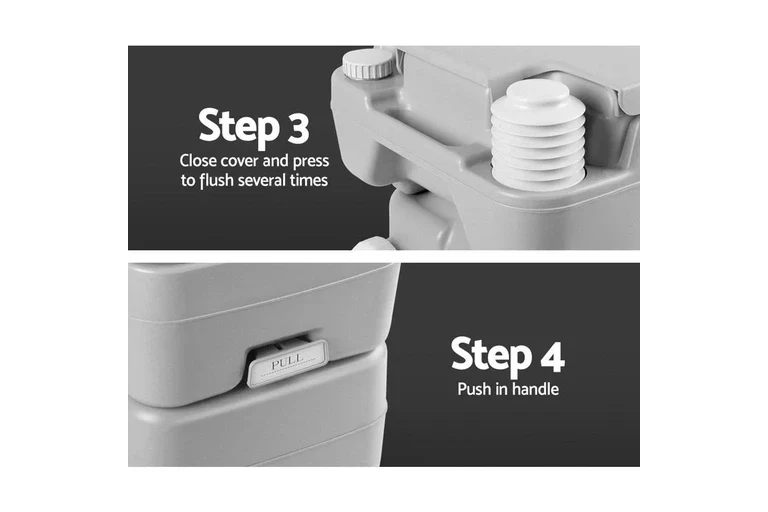 Step 3
Close cover and press to flush several times

PULL

Step 4
Push in handle