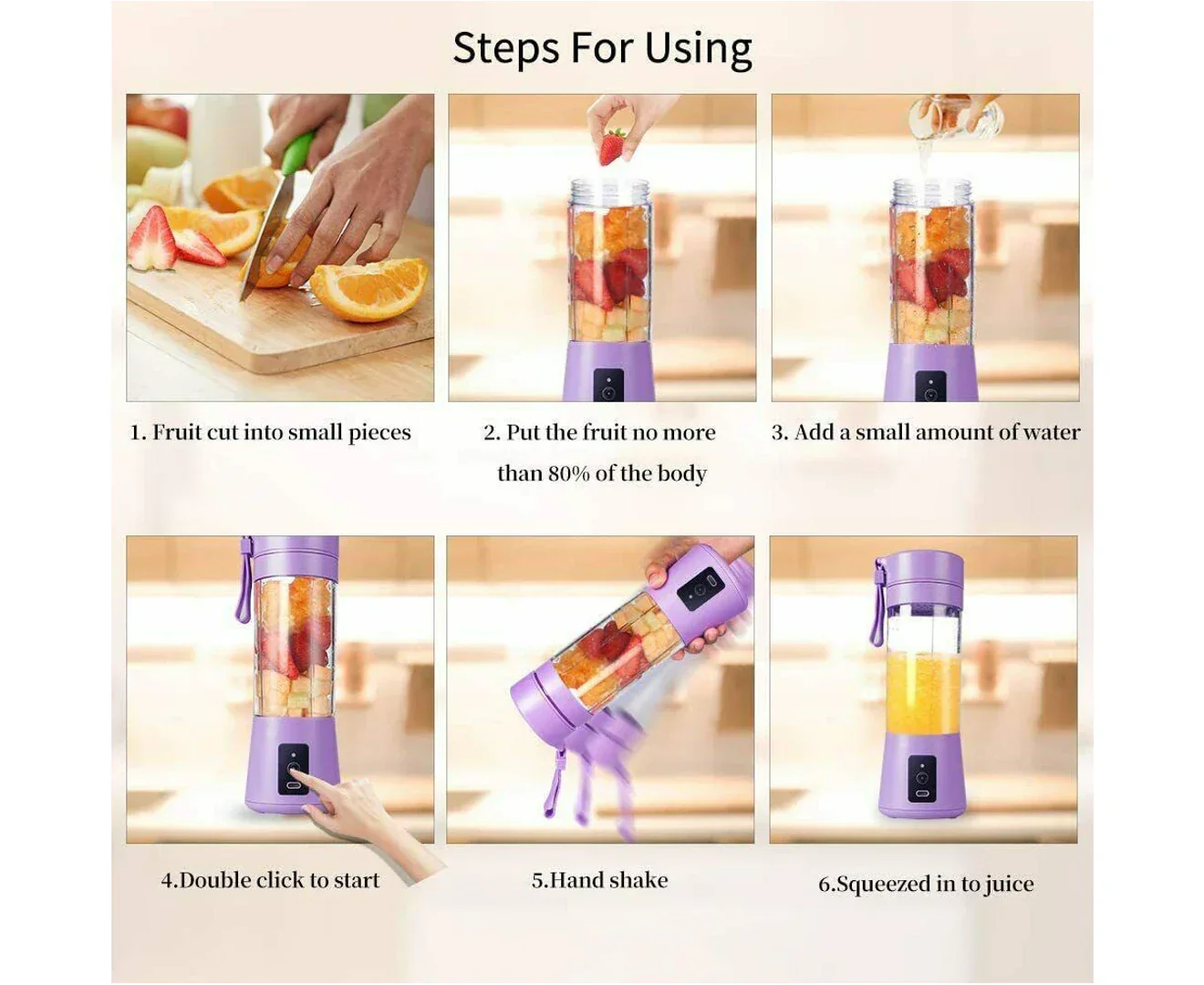 Steps For Using

1. Fruit cut into small pieces

2. Put the fruit no more than 80% of the body

3. Add a small amount of water

4.Double click to start

5.Hand shake

6.Squeezed in to juice