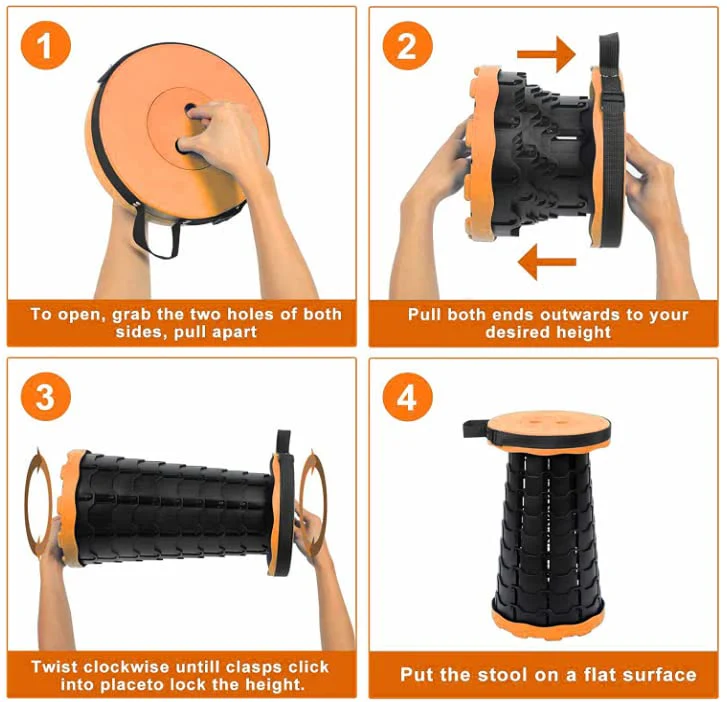 1

To open, grab the two holes of both sides, pull apart

2

Pull both ends outwards to your desired height

3

Twist clockwise untill clasps click into placeto lock the height.

4

Put the stool on a flat surface