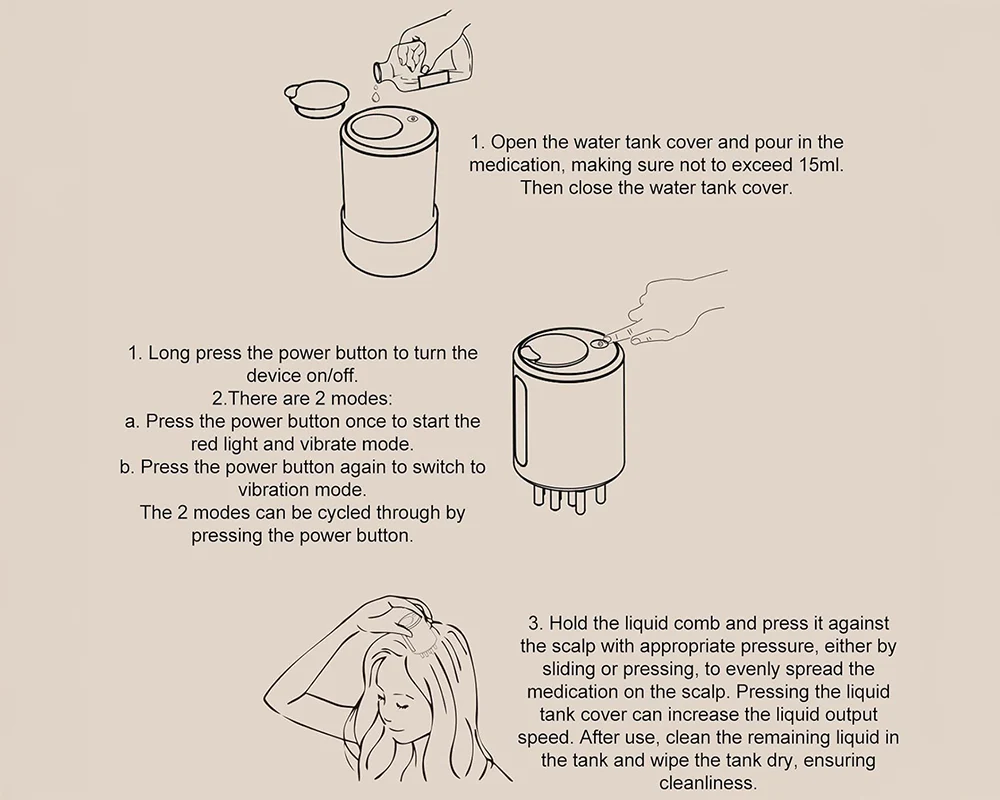 1. Open the water tank cover and pour in the medication, making sure not to exceed 15ml. Then close the water tank cover.

1. Long press the power button to turn the device on/off.
2.There are 2 modes:
a. Press the power button once to start the red light and vibrate mode.
b. Press the power button again to switch to vibration mode.
The 2 modes can be cycled through by pressing the power button.

3. Hold the liquid comb and press it against the scalp with appropriate pressure, either by sliding or pressing, to evenly spread the medication on the scalp. Pressing the liquid tank cover can increase the liquid output speed. After use, clean the remaining liquid in the tank and wipe the tank dry, ensuring cleanliness.