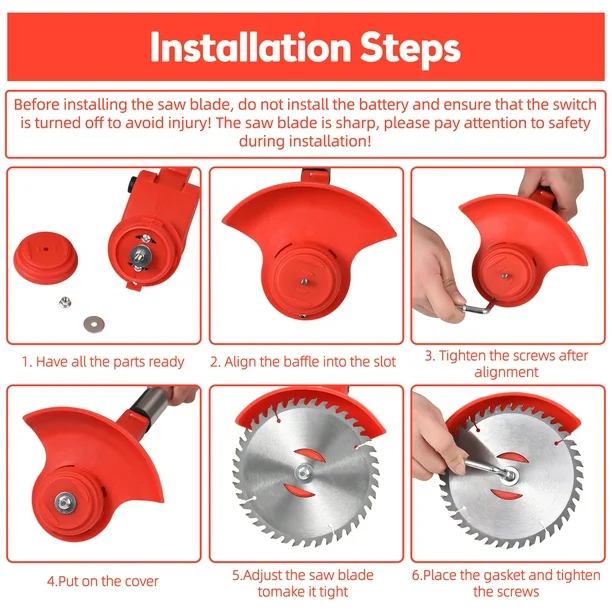 Installation Steps

Before installing the saw blade, do not install the battery and ensure that the switch is turned off to avoid injury! The saw blade is sharp, please pay attention to safety during installation!

1. Have all the parts ready

2. Align the baffle into the slot

3. Tighten the screws after alignment

4.Put on the cover

5.Adjust the saw blade tomake it tight

6.Place the gasket and tighten the screws