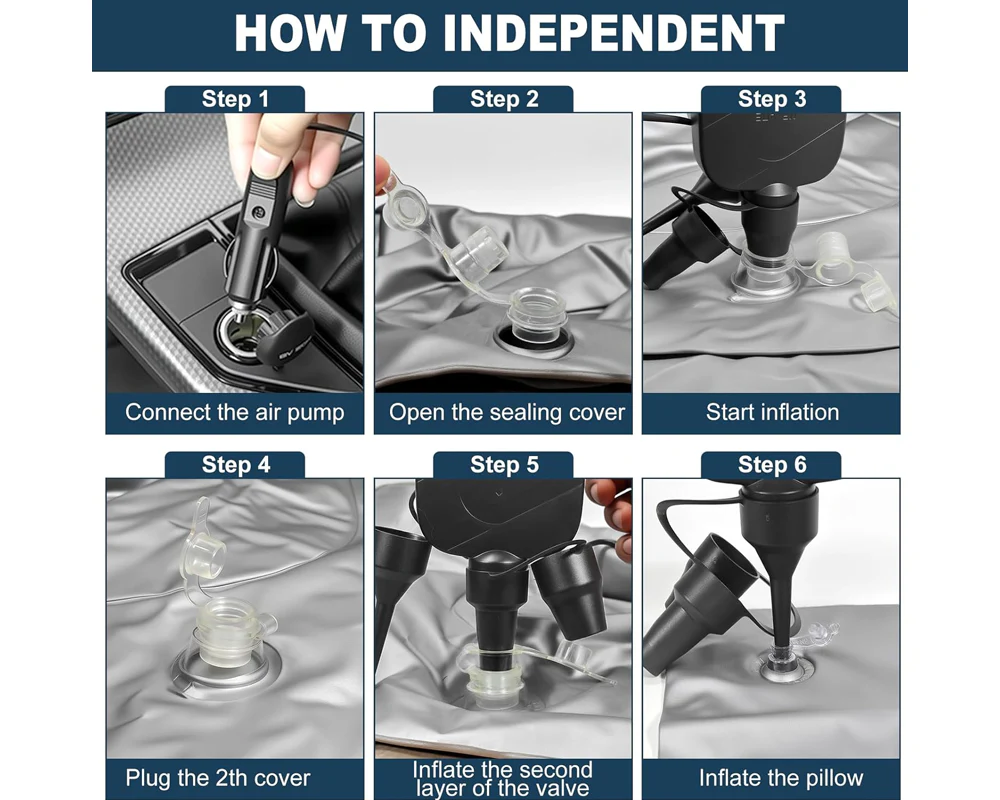 HOW TO INDEPENDENT

Step 1

Connect the air pump

Step 2

Open the sealing cover

Step 3

Start inflation

Step 4

Plug the 2th cover

Step 5

Inflate the second layer of the valve

Step 6

Inflate the pillow