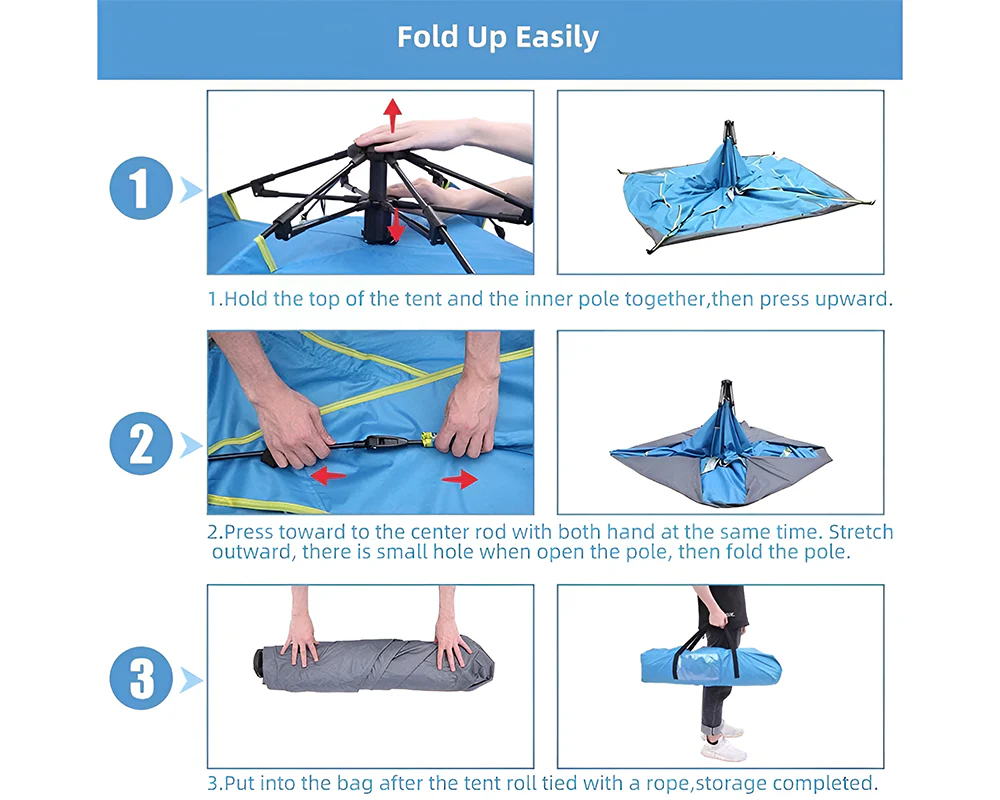 Fold Up Easily

1

1.Hold the top of the tent and the inner pole together,then press upward.

2

2.Press toward to the center rod with both hand at the same time. Stretch outward, there is small hole when open the pole, then fold the pole.

3

3.Put into the bag after the tent roll tied with a rope,storage completed.