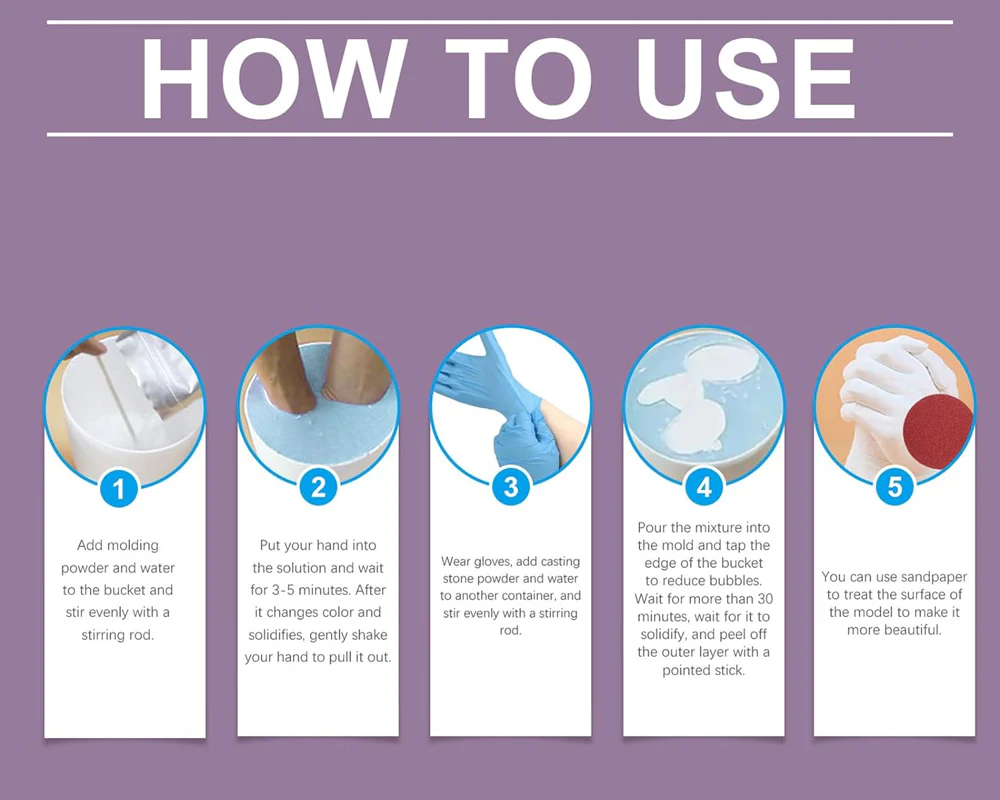 HOW TO USE

1

Add molding powder and water to the bucket and stir evenly with a stirring rod.

2

Put your hand into the solution and wait for 3-5 minutes. After it changes color and solidifies, gently shake your hand to pull it out.

3

Wear gloves, add casting stone powder and water to another container, and stir evenly with a stirring rod.

4

Pour the mixture into the mold and tap the edge of the bucket to reduce bubbles. Wait for more than 30 minutes, wait for it to solidify, and peel off the outer layer with a pointed stick.

5

You can use sandpaper to treat the surface of the model to make it more beautiful.