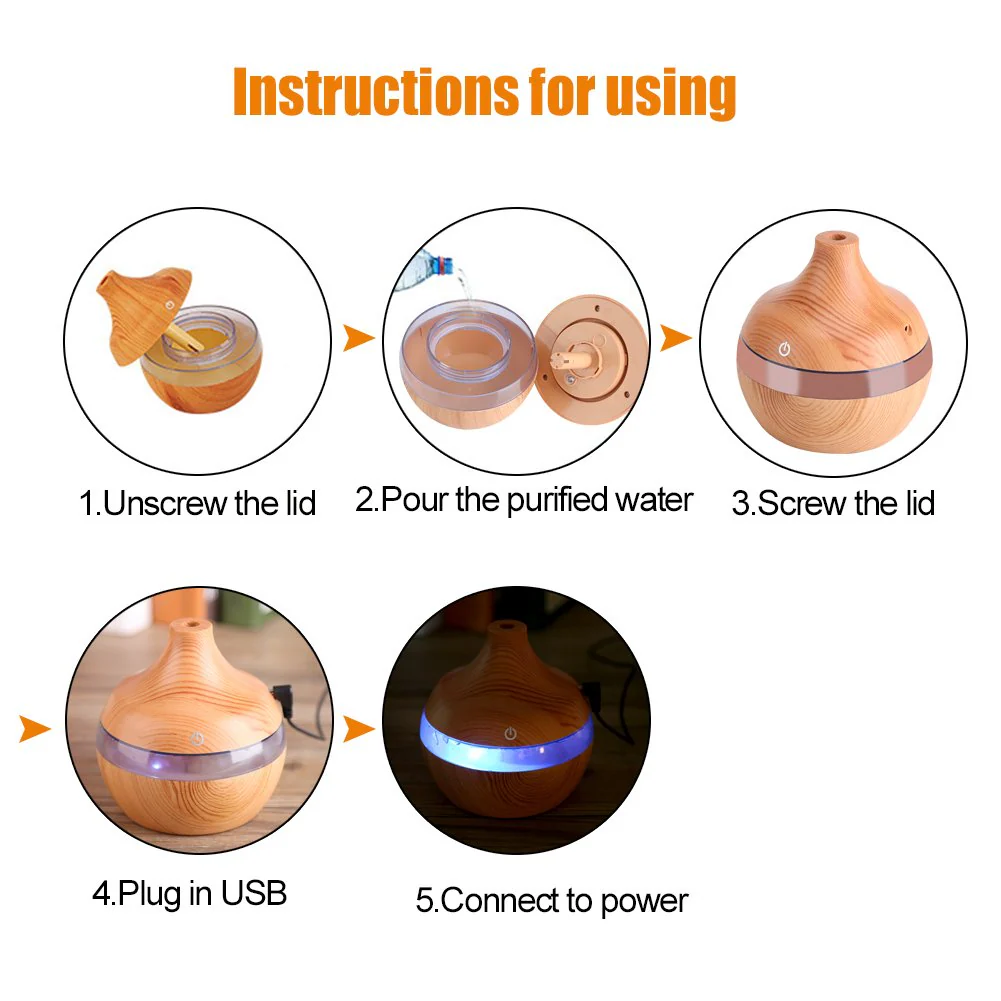 Instructions for using

1.Unscrew the lid

2.Pour the purified water

3.Screw the lid

4.Plug in USB

5.Connect to power