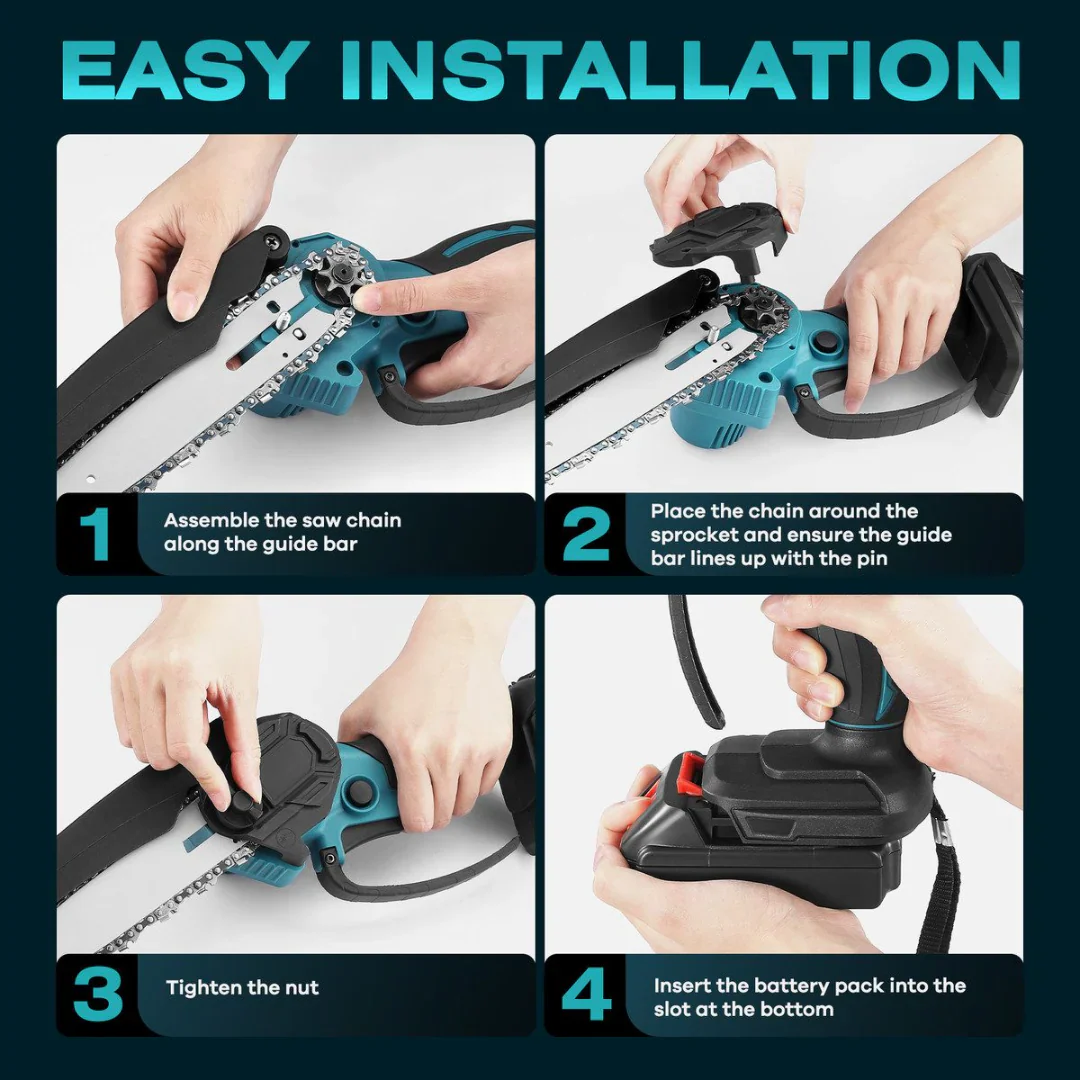 EASY INSTALLATION

1 Assemble the saw chain along the guide bar

2 Place the chain around the sprocket and ensure the guide bar lines up with the pin

3 Tighten the nut

4 Insert the battery pack into the slot at the bottom