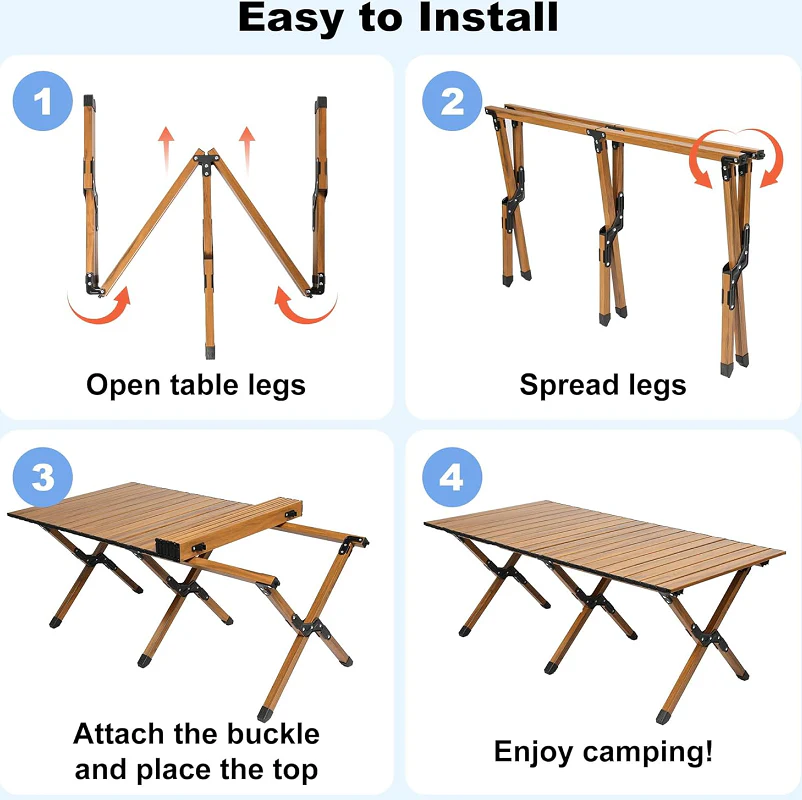 Easy to Install

1

Open table legs

2

Spread legs

3

Attach the buckle and place the top

4

Enjoy camping!